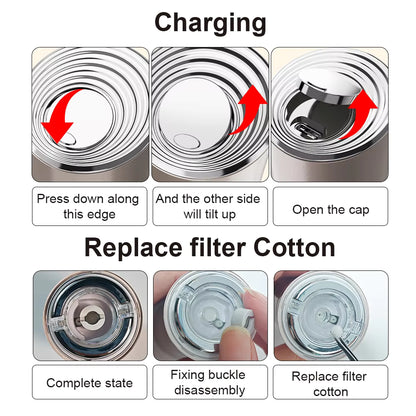 Charging

Press down along this edge

And the other side will tilt up

Open the cap

Replace filter Cotton

Complete state

Fixing buckle disassembly

Replace filter cotton