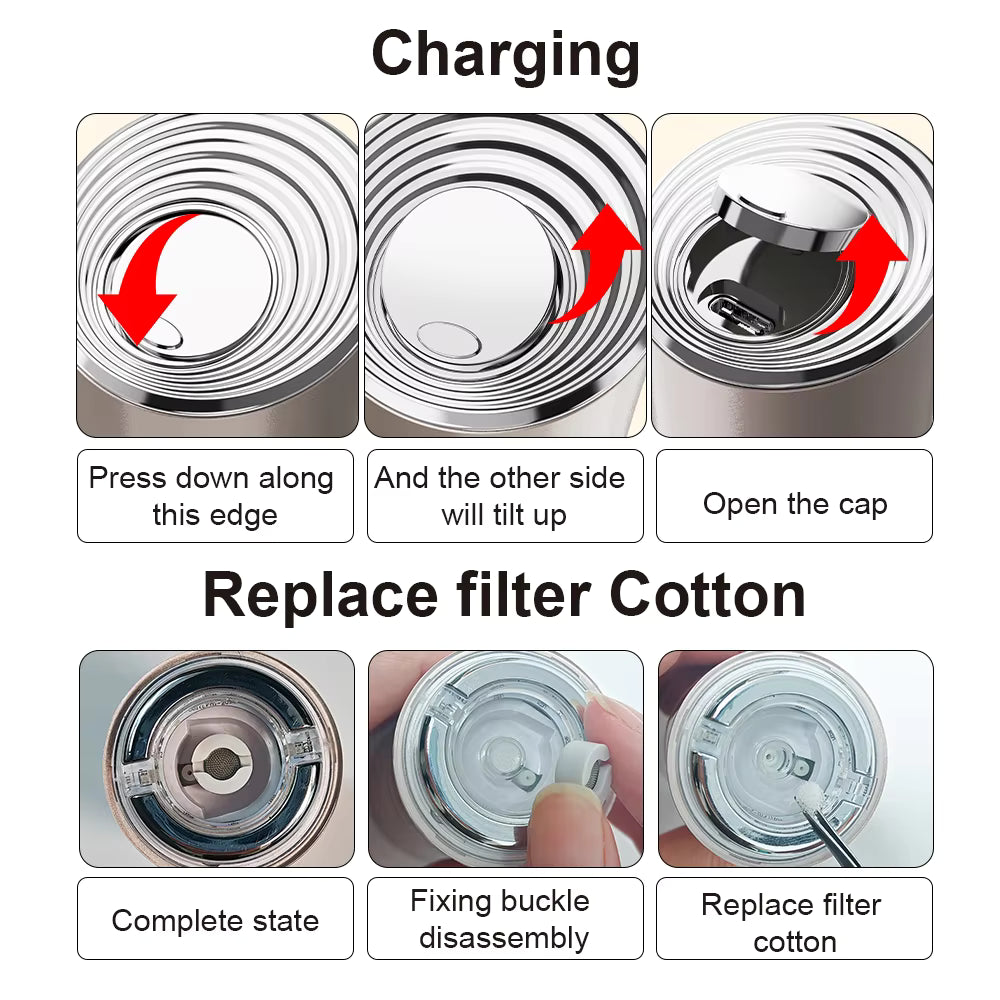 Charging

Press down along this edge

And the other side will tilt up

Open the cap

Replace filter Cotton

Complete state

Fixing buckle disassembly

Replace filter cotton